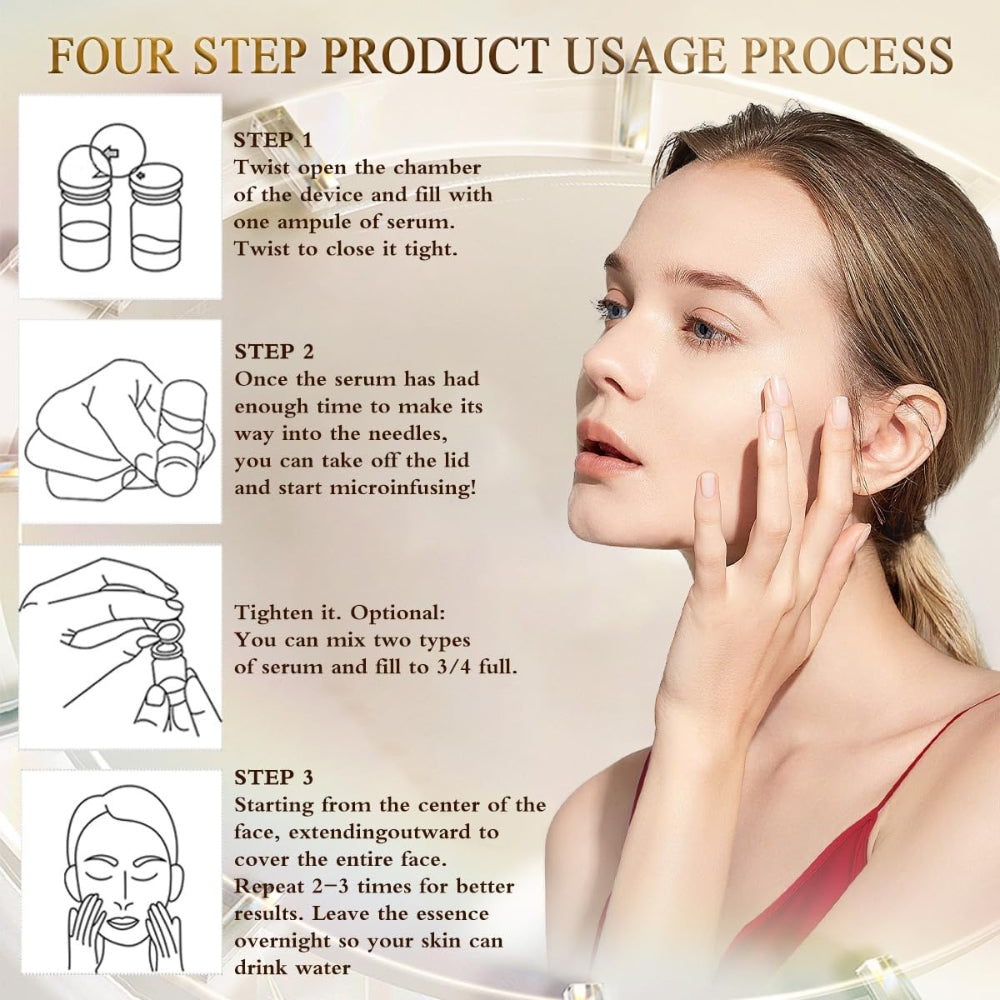 FOUR STEP PRODUCT USAGE PROCESS

STEP 1
Twist open the chamber of the device and fill with one ampule of serum. Twist to close it tight.

STEP 2
Once the serum has had enough time to make its way into the needles, you can take off the lid and start microinfusing!

Tighten it. Optional: You can mix two types of serum and fill to 3/4 full.

STEP 3
Starting from the center of the face, extendingoutward to cover the entire face. Repeat 2-3 times for better results. Leave the essence overnight so your skin can drink water